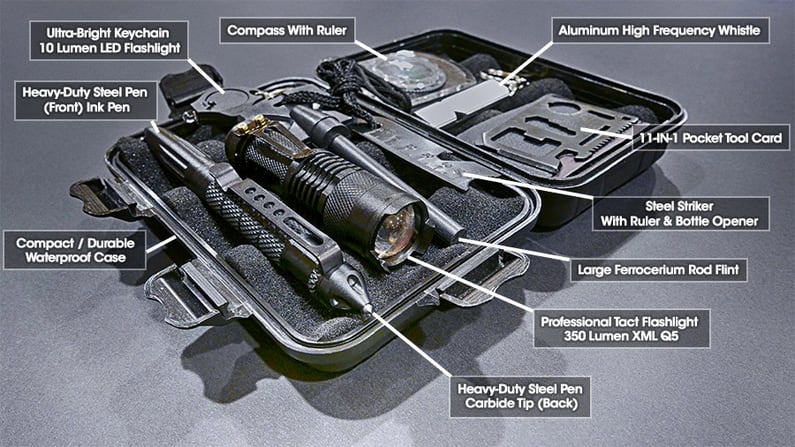 Ultra-Bright Keychain 10 Lumen LED Flashlight

Compass With Ruler

Aluminum High Frequency Whistle

Heavy-Duty Steel Pen (Front) Ink Pen

11-IN-1 Pocket Tool Card

Steel Striker With Ruler & Bottle Opener

Compact / Durable Waterproof Case

Large Ferrocerium Rod Flint

Professional Tact Flashlight 350 Lumen XML Q5

Heavy-Duty Steel Pen Carbide Tip (Back)