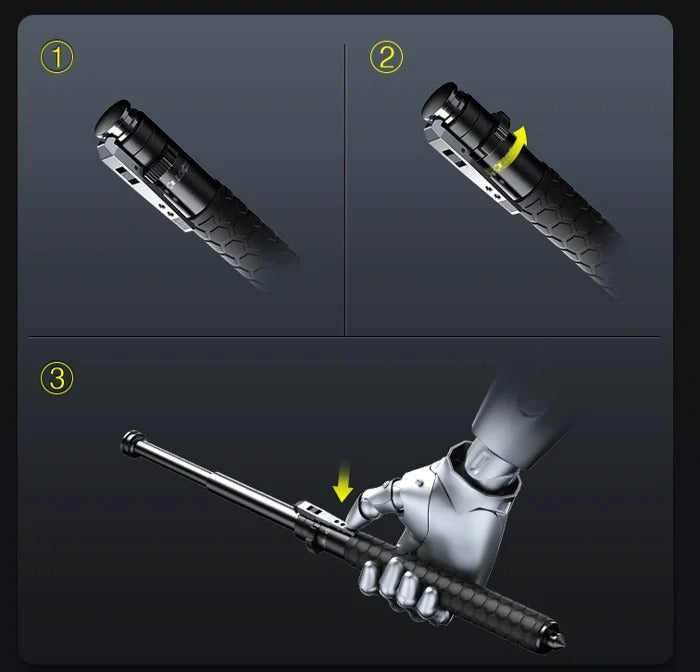 ①

②

③